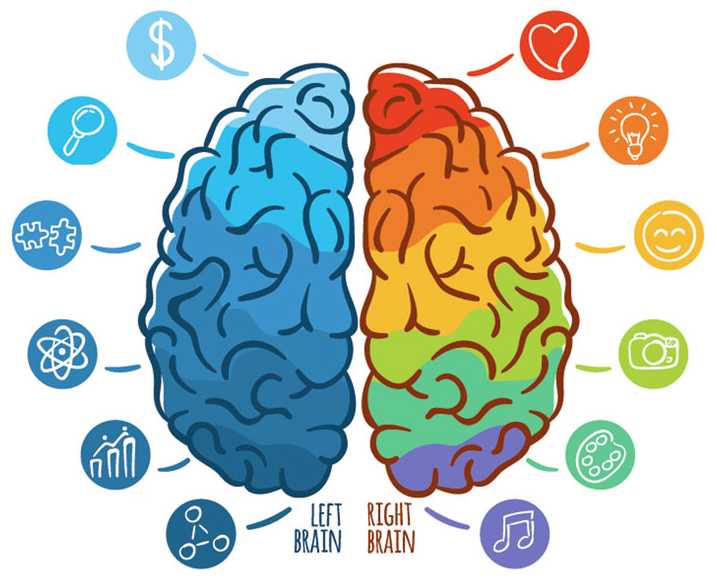 $

LEFT BRAIN

RIGHT BRAIN